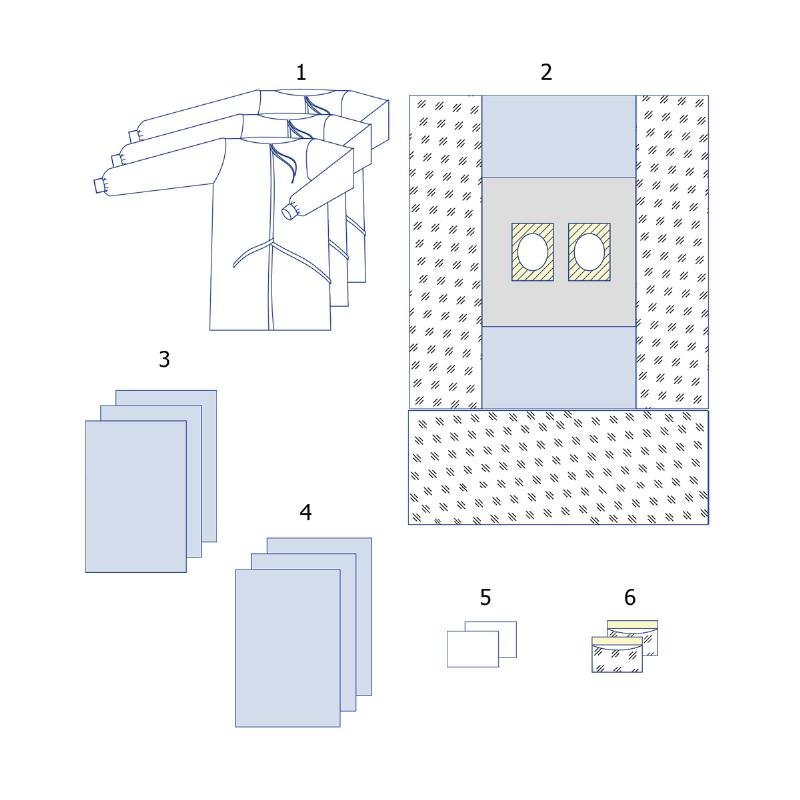 1

2

3

4

5

6